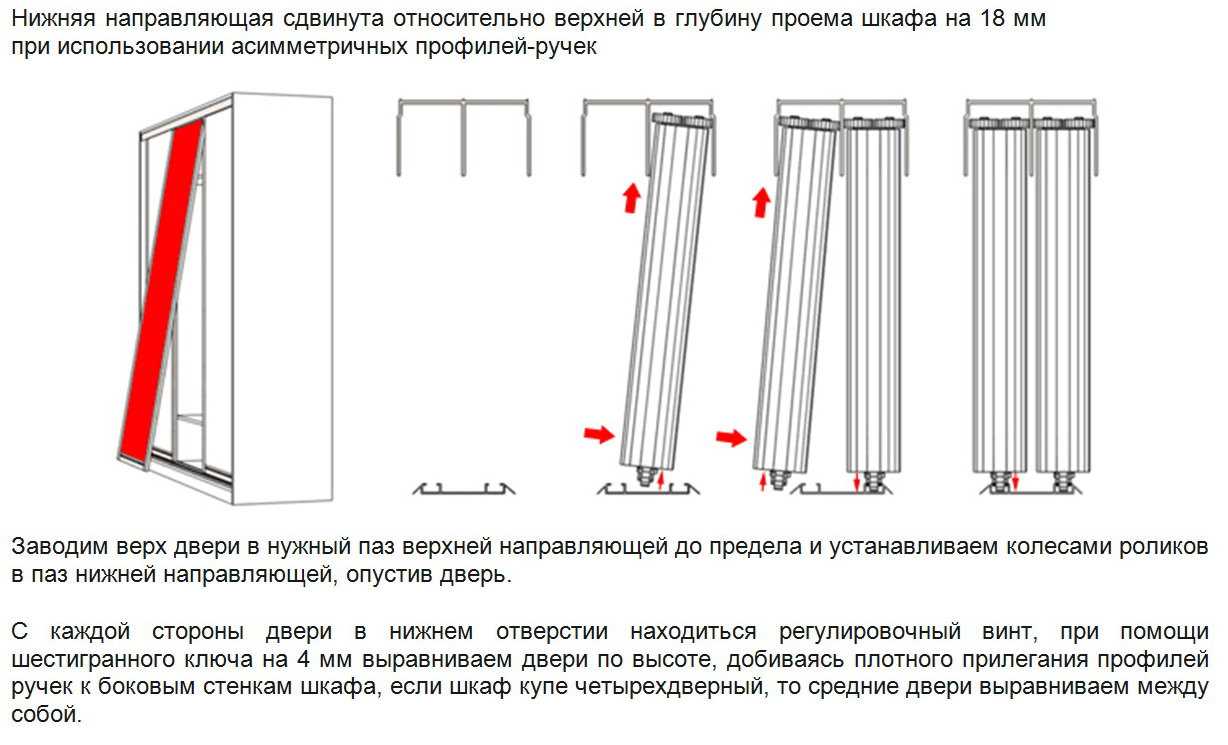 Нижняя направляющая сдвинута относительно верхней в глубину проема шкафа на 18 мм при использовании асимметричных профилей-ручек

Заводим верх двери в нужный паз верхней направляющей до предела и устанавливаем колесами роликов в паз нижней направляющей, опустив дверь.

С каждой стороны двери в нижнем отверстии находиться регулировочный винт, при помощи шестигранного ключа на 4 мм выравниваем двери по высоте, добиваясь плотного прилегания профилей ручек к боковым стенкам шкафа, если шкаф купе четырехдверный, то средние двери выравниваем между собой.