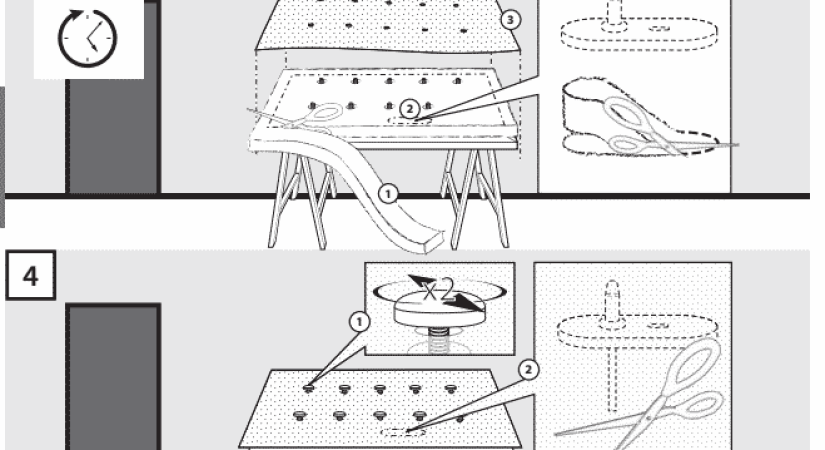 3

2

1

4

x2

1

2