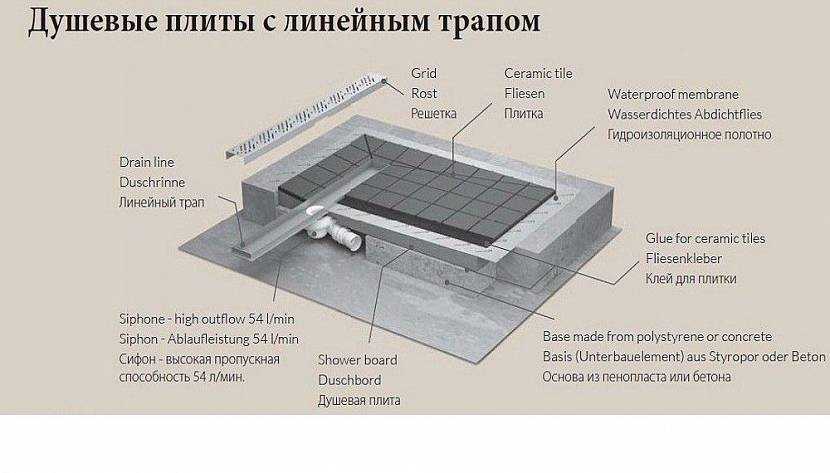 Душевые плиты с линейным трапом

Grid
Rost
Решетка

Ceramic tile
Fliesen
Плитка

Waterproof membrane
Wasserdichtes Abdichtflies
Гидроизоляционное полотно

Drain line
Duschrinne
Линейный трап

Glue for ceramic tiles
Fliesenkleber
Клей для плитки

Siphone - high outflow 54 l/min
Siphon - Ablaufleistung 54 l/min
Сифон - высокая пропускная способность 54 л/мин.

Shower board
Duschbord
Душевая плита

Base made from polystyrene or concrete
Basis (Unterbauelement) aus Styropor oder Beton
Основа из пенопласта или бетона