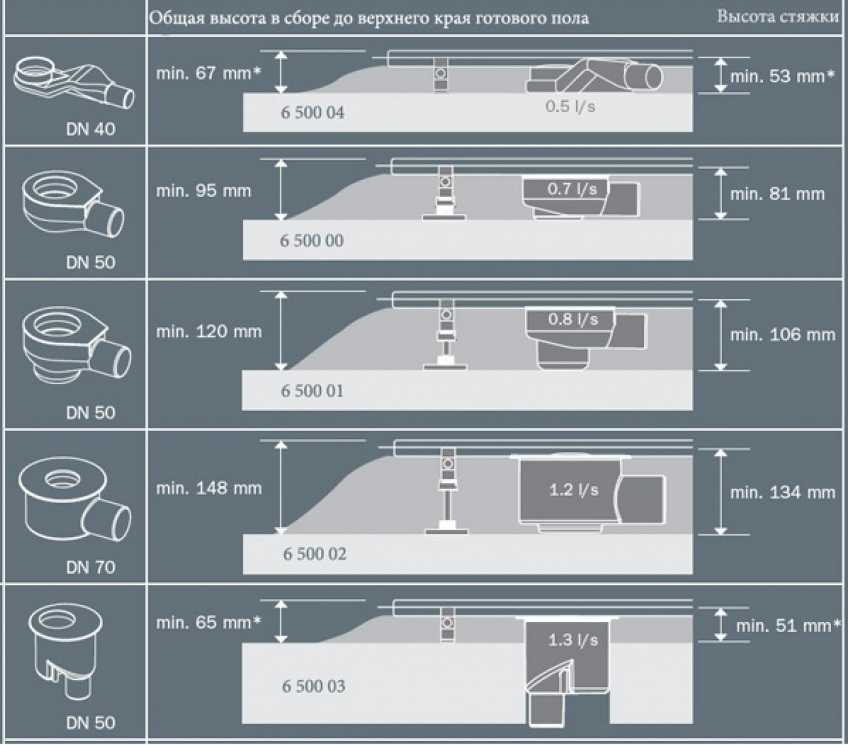 | | Общая высота в сборе до верхнего края готового пола | Высота стяжки |
|---|---|---|
| DN 40 | min. 67 mm* 6 500 04 0.5 l/s | min. 53 mm* |
| DN 50 | min. 95 mm 6 500 00 0.7 l/s | min. 81 mm |
| DN 50 | min. 120 mm 6 500 01 0.8 l/s | min. 106 mm |
| DN 70 | min. 148 mm 6 500 02 1.2 l/s | min. 134 mm |
| DN 50 | min. 65 mm* 6 500 03 1.3 l/s | min. 51 mm* |