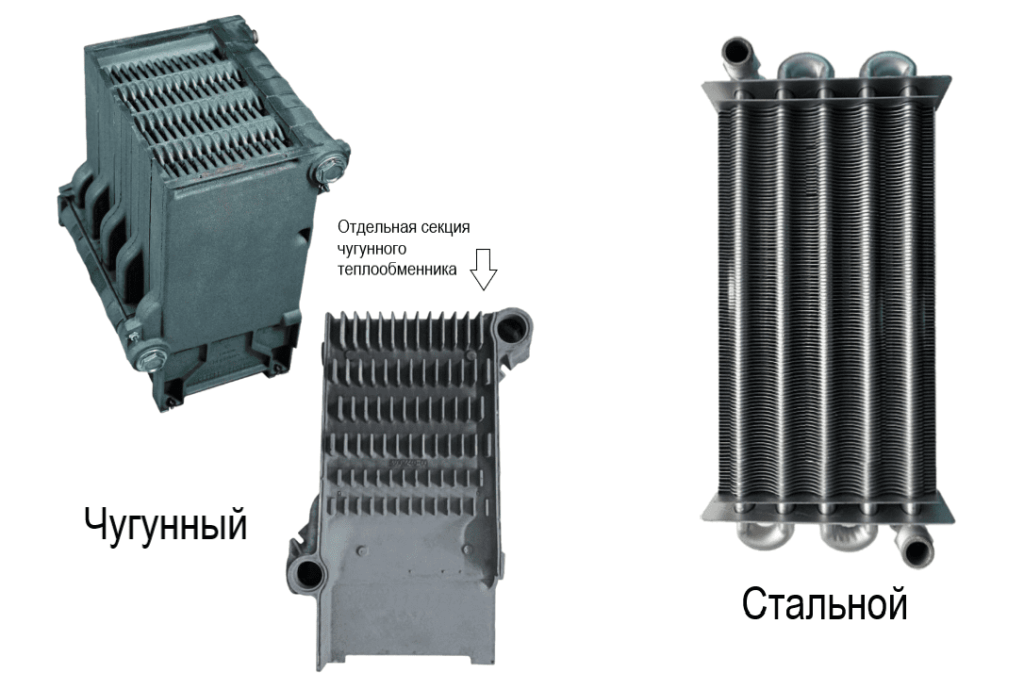 Отдельная секция чугунного теплообменника

Чугунный

Стальной