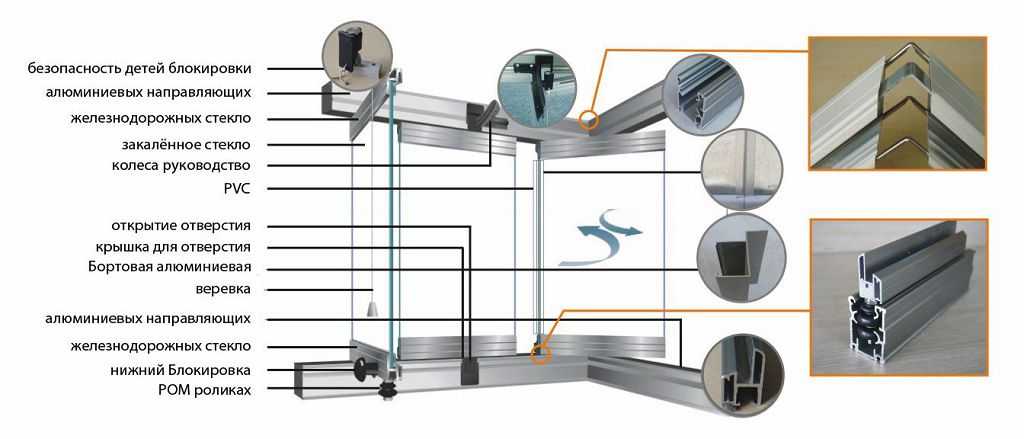 безопасность детей блокировки
алюминиевых направляющих
железнодорожных стекло
закалённое стекло
колеса руководство
PVC
открытие отверстия
крышка для отверстия
Бортовая алюминиевая
веревка
алюминиевых направляющих
железнодорожных стекло
нижний Блокировка
POM роликах