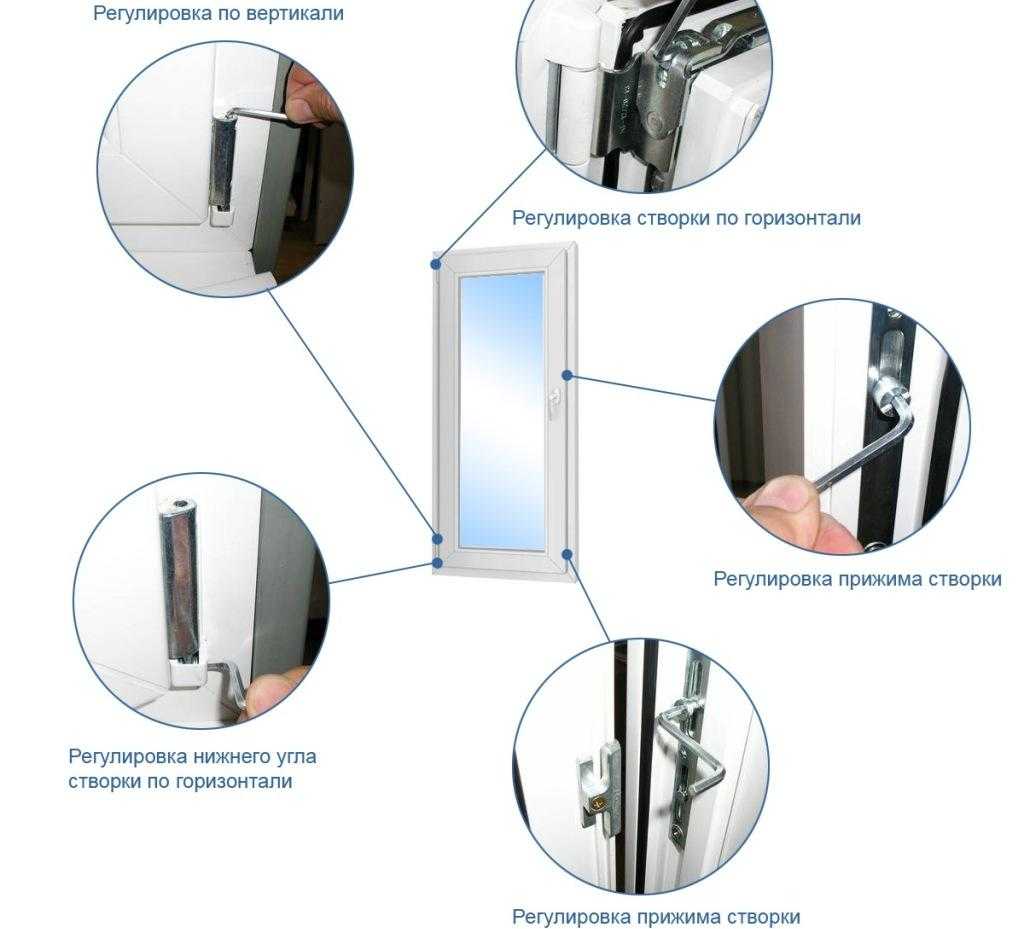 Регулировка по вертикали

Регулировка створки по горизонтали

Регулировка прижима створки

Регулировка нижнего угла створки по горизонтали

Регулировка прижима створки