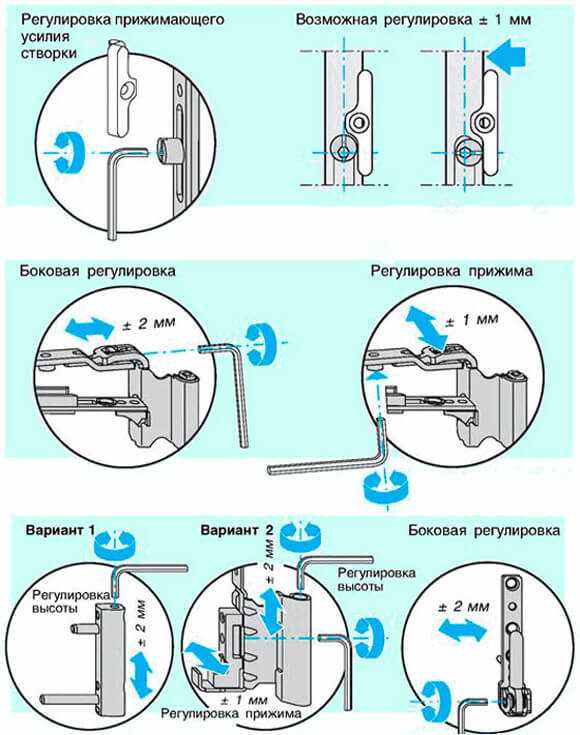 Регулировка прижимающего усилия створки

Возможная регулировка ± 1 мм

Боковая регулировка

± 2 мм

Регулировка прижима

± 1 мм

Вариант 1

Регулировка высоты

± 2 мм

Вариант 2

± 2 мм

Регулировка высоты

± 1 мм

Регулировка прижима

Боковая регулировка

± 2 мм