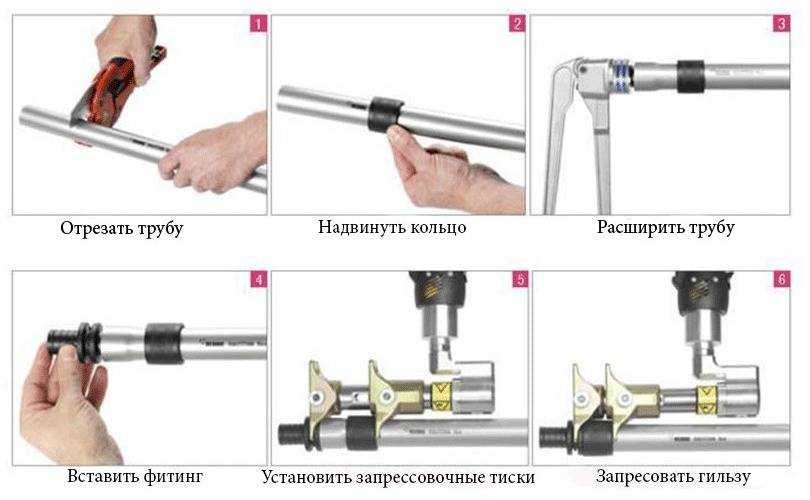 1
Отрезать трубу

2
Надвинуть кольцо

3
Расширить трубу

4
Вставить фитинг

5
Установить запрессовочные тиски

6
Запресовать гильзу