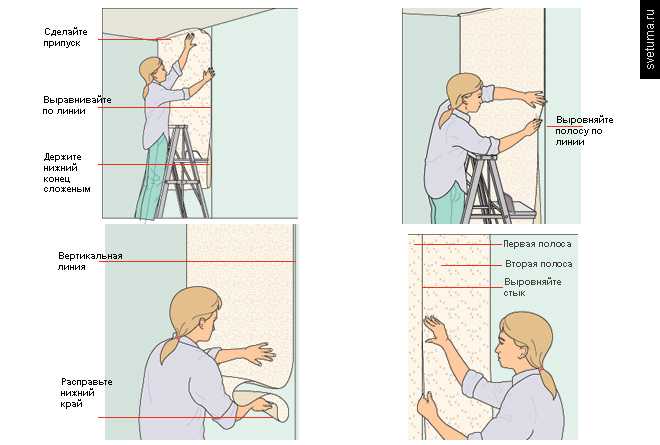 Сделайте припуск

Выравнивайте по линии

Держите нижний конец сложеным

Выровняйте полосу по линии

svetuma.ru

Вертикальная линия

Расправьте нижний край

Первая полоса

Вторая полоса

Выровняйте стык