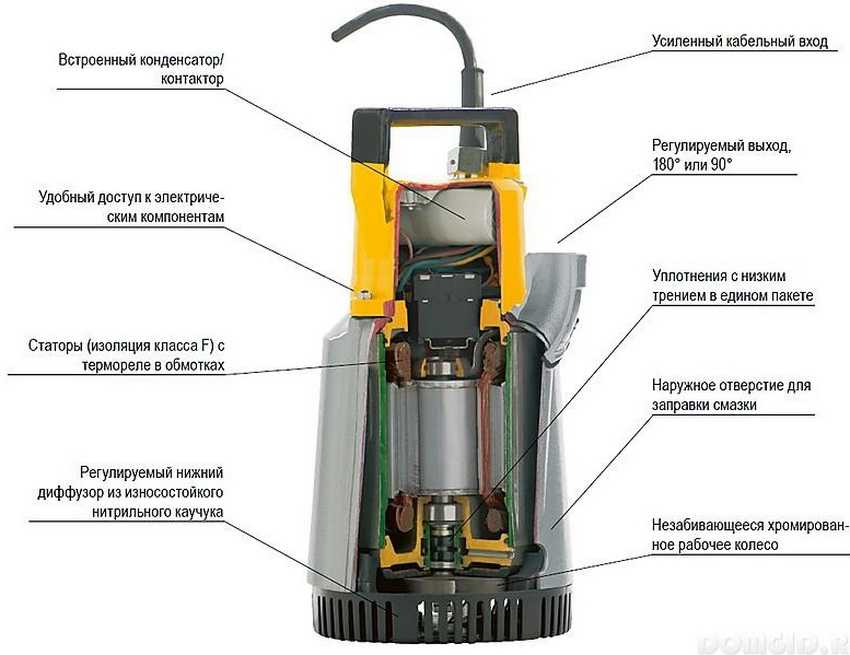 Встроенный конденсатор/ контактор

Удобный доступ к электрическим компонентам

Статоры (изоляция класса F) с термореле в обмотках

Регулируемый нижний диффузор из износостойкого нитрильного каучука

Усиленный кабельный вход

Регулируемый выход, 180° или 90°

Уплотнения с низким трением в едином пакете

Наружное отверстие для заправки смазки

Незабивающееся хромированное рабочее колесо

DOMGID.R