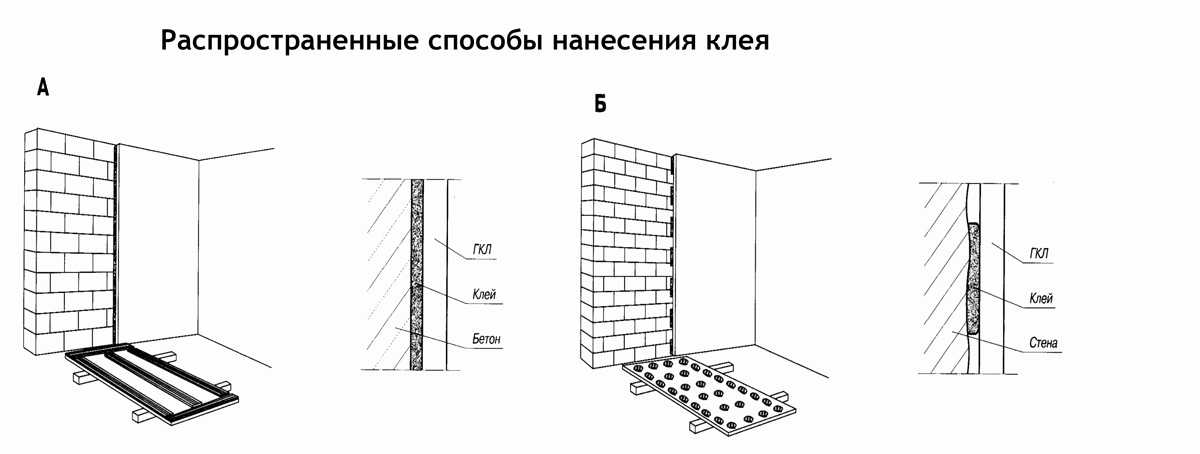 Распространенные способы нанесения клея

А

ГКЛ

Клей

Бетон

Б

ГКЛ

Клей

Стена