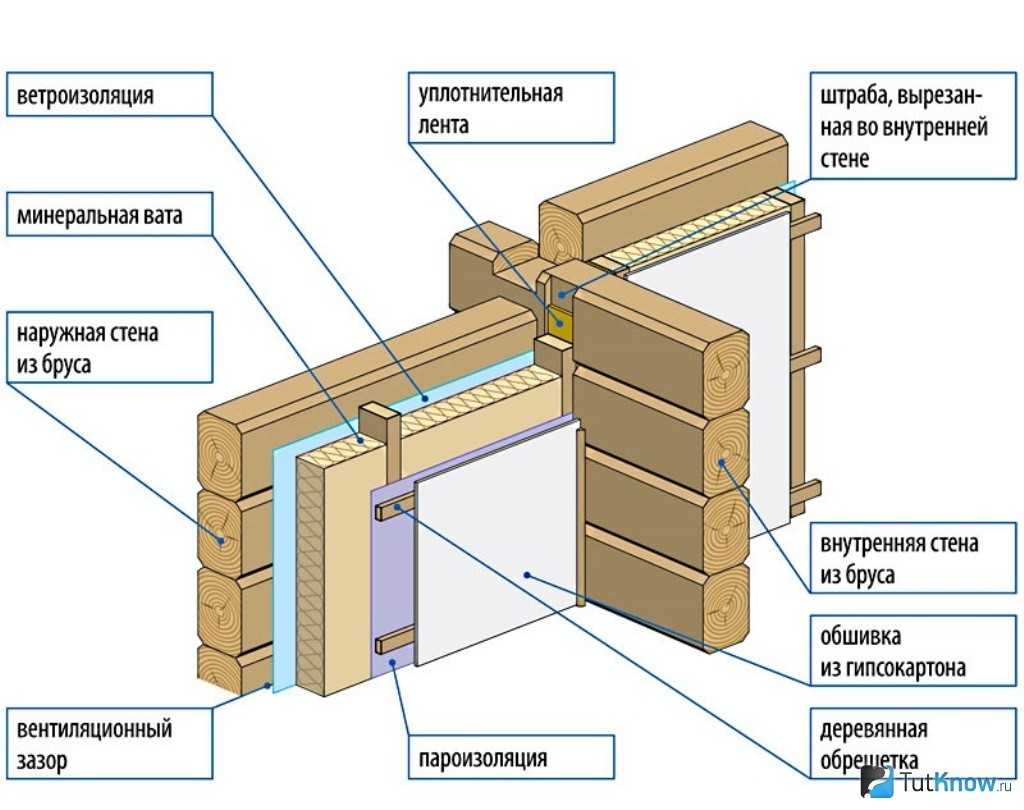 ветроизоляция

уплотнительная лента

штраба, вырезанная во внутренней стене

минеральная вата

наружная стена из бруса

внутренняя стена из бруса

обшивка из гипсокартона

вентиляционный зазор

пароизоляция

деревянная обрешетка

TutKnow.ru