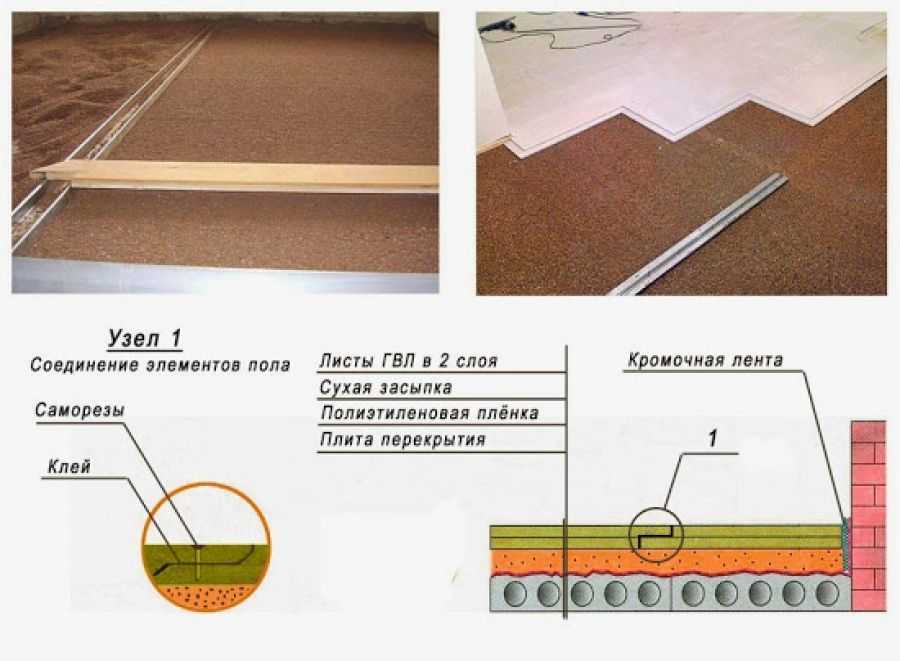 Узел 1
Соединение элементов пола

Саморезы

Клей

Листы ГВЛ в 2 слоя
Сухая засыпка
Полиэтиленовая плёнка
Плита перекрытия

Кромочная лента

1