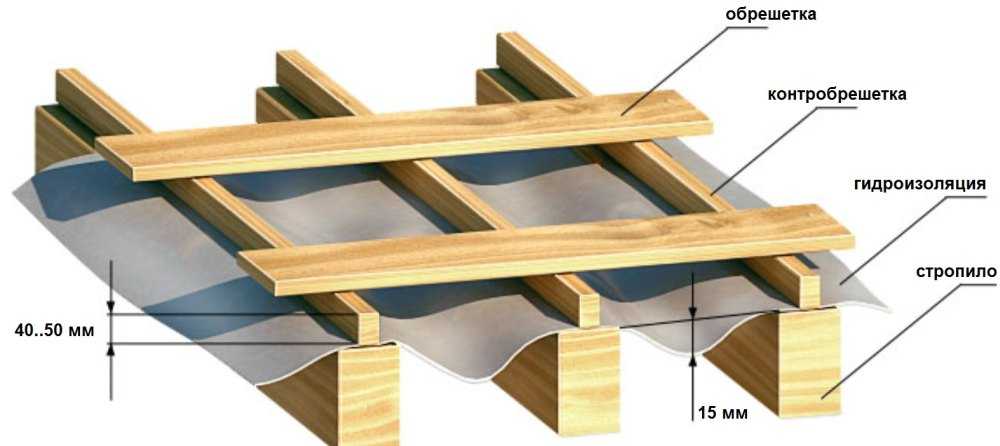 обрешетка
контробрешетка
гидроизоляция
стропило
40..50 мм
15 мм