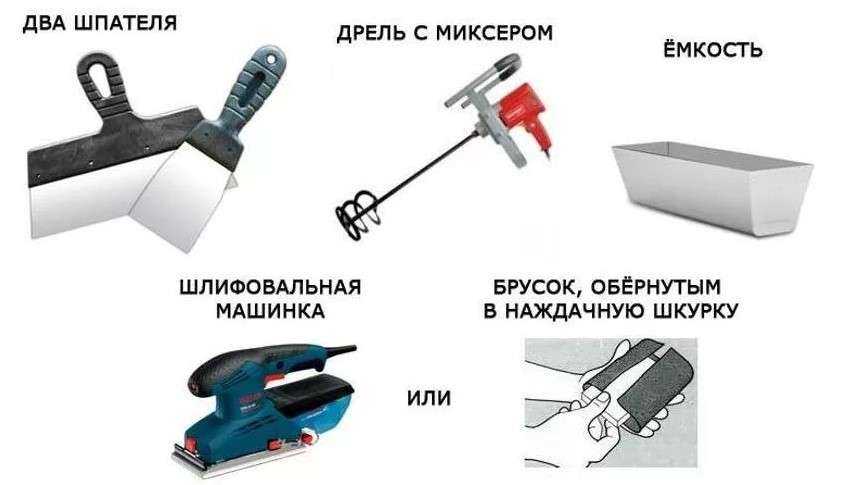 ДВА ШПАТЕЛЯ

ДРЕЛЬ С МИКСЕРОМ

ЁМКОСТЬ

ШЛИФОВАЛЬНАЯ МАШИНКА

ИЛИ

БРУСОК, ОБЁРНУТЫМ В НАЖДАЧНУЮ ШКУРКУ