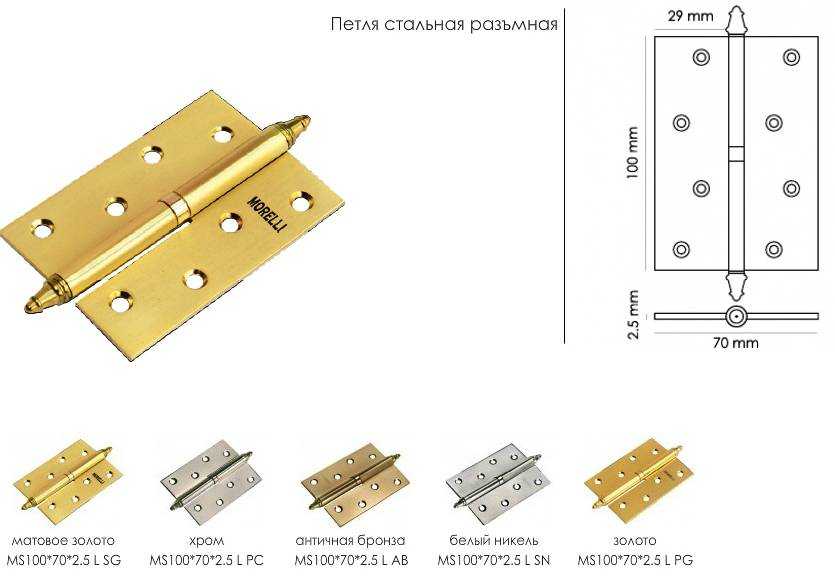 Петля стальная разъмная

MORELLI

29 mm

100 mm

2.5 mm

70 mm

матовое золото
MS100*70*2.5 L SG

хром
MS100*70*2.5 L PC

античная бронза
MS100*70*2.5 L AB

белый никель
MS100*70*2.5 L SN

золото
MS100*70*2.5 L PG