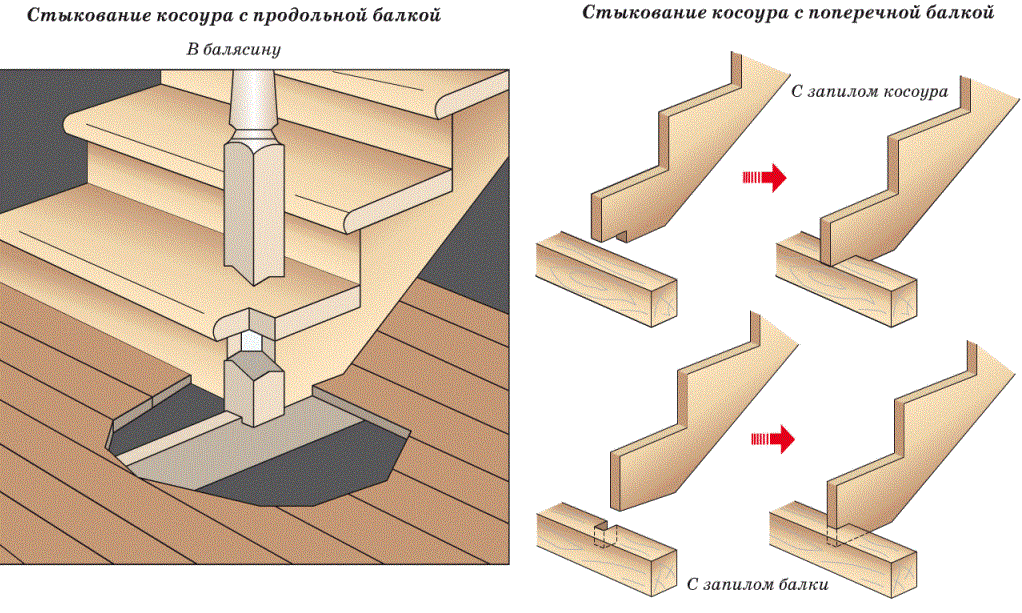 Стыкование косоура с продольной балкой

В балясину

Стыкование косоура с поперечной балкой

С запилом косоура

С запилом балки